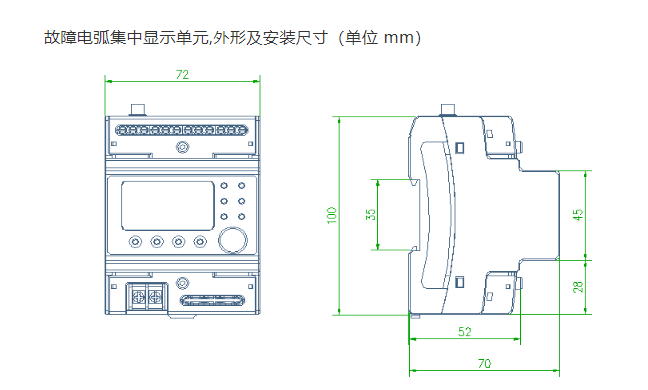 故障电弧集中显示单元,外形及安装尺寸（单位 mm）

72

100

35

45

28

52

70